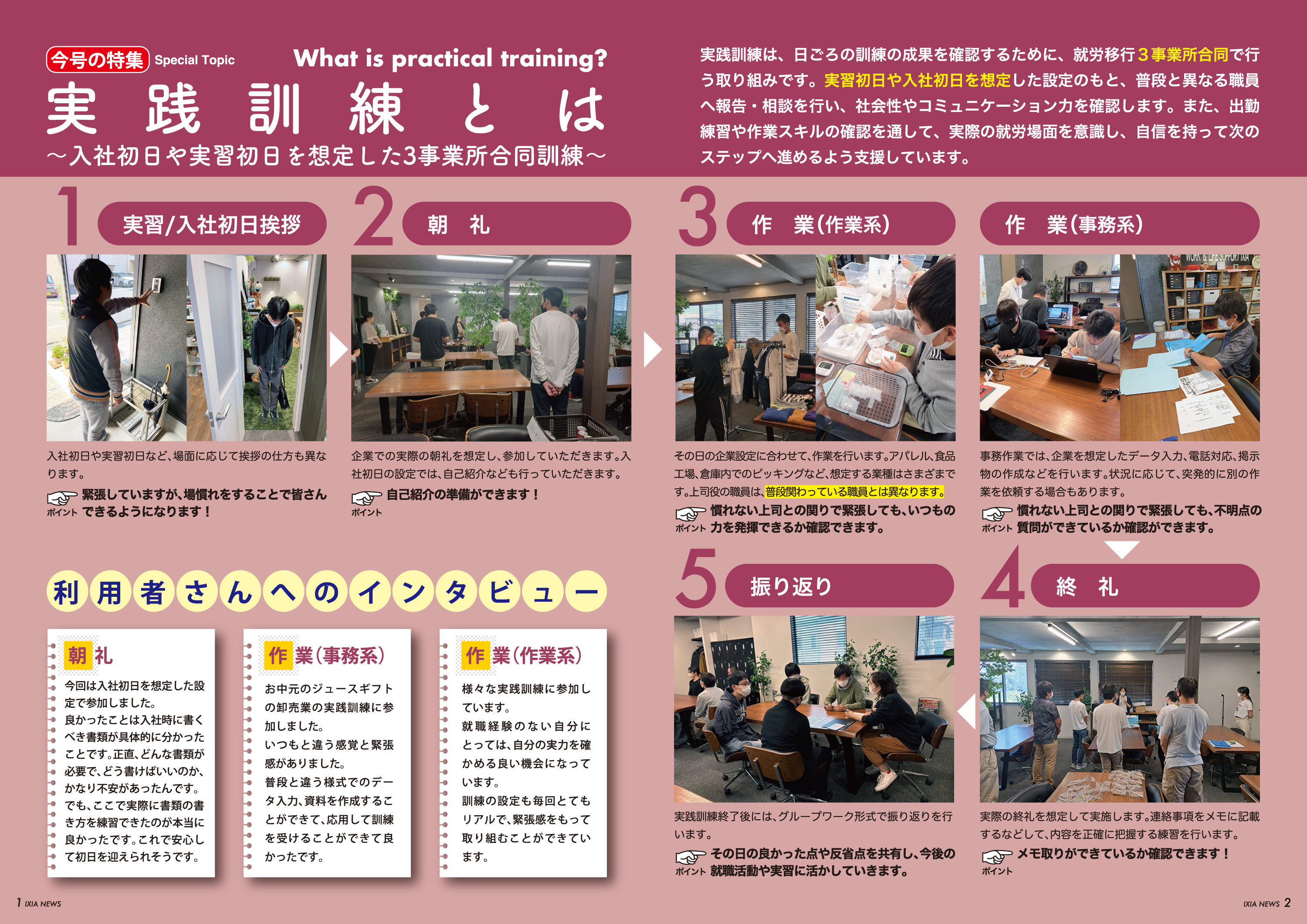 今号の特集 Special Topic

What is practical training?

実践訓練とは
～入社初日や実習初日を想定した3事業所合同訓練～

実践訓練は、日ごろの訓練の成果を確認するために、就労移行３事業所合同で行う取り組みです。実習初日や入社初日を想定した設定のもと、普段と異なる職員へ報告・相談を行い、社会性やコミュニケーション力を確認します。また、出勤練習や作業スキルの確認を通して、実際の就労場面を意識し、自信を持って次のステップへ進めるよう支援しています。

1 実習/入社初日挨拶

入社初日や実習初日など、場面に応じて挨拶の仕方も異なります。

ポイント 緊張していますが、場慣れをすることで皆さんできるようになります！

2 朝 礼

企業での実際の朝礼を想定し、参加していただきます。入社初日の設定では、自己紹介なども行っていただきます。

ポイント 自己紹介の準備ができます！

3 作 業（作業系）

その日の企業設定に合わせて、作業を行います。アパレル、食品工場、倉庫内でのピッキングなど、想定する業種はさまざまです。上司役の職員は、普段関わっている職員とは異なります。

ポイント 慣れない上司との関りで緊張しても、いつもの力を発揮できるか確認できます。

作 業（事務系）

WORK & LIFE SUPPORT IXIA

事務作業では、企業を想定したデータ入力、電話対応、掲示物の作成などを行います。状況に応じて、突発的に別の作業を依頼する場合もあります。

ポイント 慣れない上司との関りで緊張しても、不明点の質問ができているか確認ができます。

4 終 礼

実際の終礼を想定して実施します。連絡事項をメモに記載するなどして、内容を正確に把握する練習を行います。

ポイント メモ取りができているか確認できます！

5 振り返り

実践訓練終了後には、グループワーク形式で振り返りを行います。

ポイント その日の良かった点や反省点を共有し、今後の就職活動や実習に活かしていきます。

利用者さんへのインタビュー

朝礼

今回は入社初日を想定した設定で参加しました。
良かったことは入社時に書くべき書類が具体的に分かったことです。正直、どんな書類が必要で、どう書けばいいのか、かなり不安があったんです。
でも、ここで実際に書類の書き方を練習できたのが本当に良かったです。これで安心して初日を迎えられそうです。

作業（事務系）

お中元のジュースギフトの卸売業の実践訓練に参加しました。
いつもと違う感覚と緊張感がありました。
普段と違う様式でのデータ入力、資料を作成することができて、応用して訓練を受けることができて良かったです。

作業（作業系）

様々な実践訓練に参加しています。
就職経験のない自分にとっては、自分の実力を確かめる良い機会になっています。
訓練の設定も毎回とてもリアルで、緊張感をもって取り組むことができています。

1 IXIA NEWS

IXIA NEWS 2